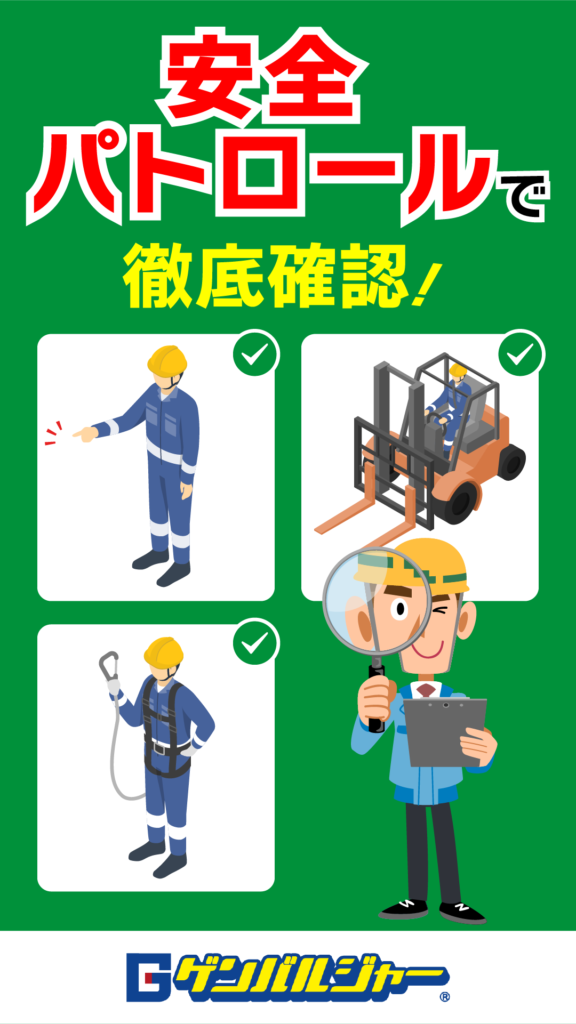 安全
パトロールで
徹底確認！

G ゲンバルジャー®